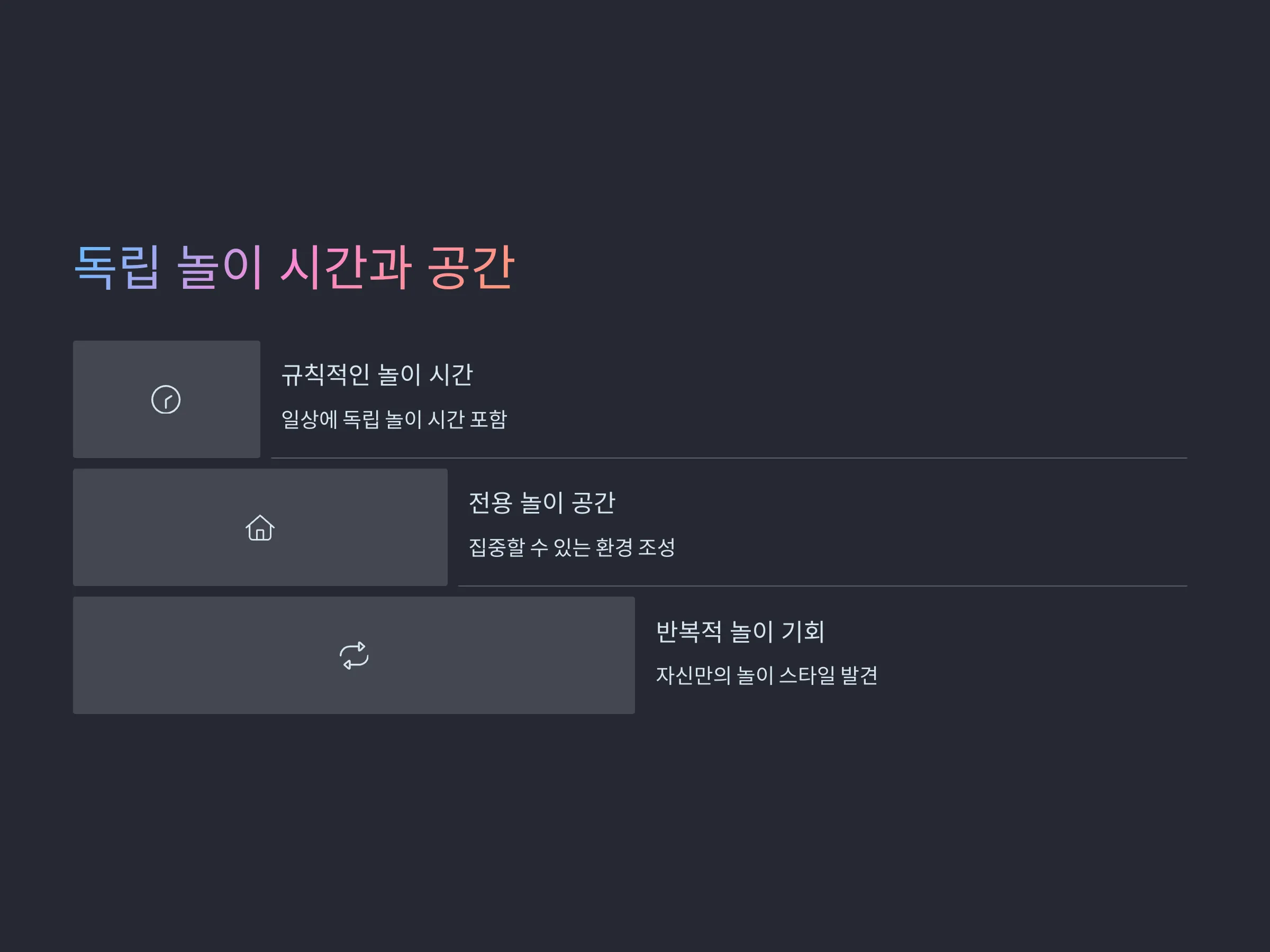 독립 놀이 시간과 공간

규칙적인 놀이 시간

일상에 독립 놀이 시간 포함

전용 놀이 공간

집중할 수 있는 환경 조성

반복적 놀이 기회

자신만의 놀이 스타일 발견